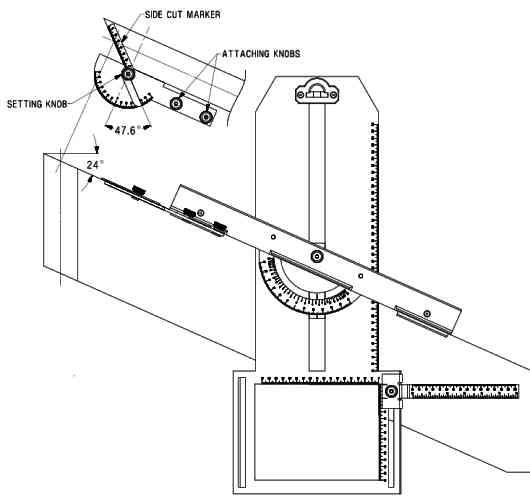 SIDE CUT MARKER

ATTACHING KNOBS

SETTING KNOB

47.6°

24°