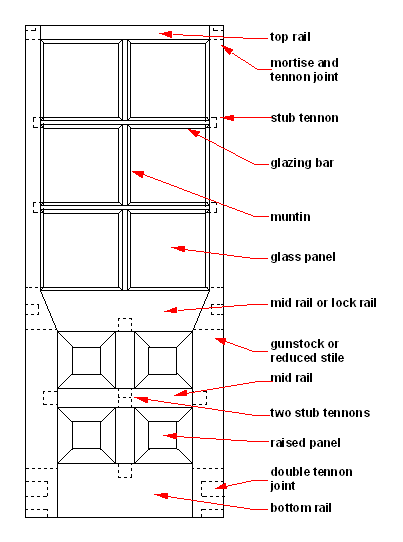 top rail
mortise and tennon joint
stub tennon
glazing bar
muntin
glass panel
mid rail or lock rail
gunstock or reduced stile
mid rail
two stub tennons
raised panel
double tennon joint
bottom rail