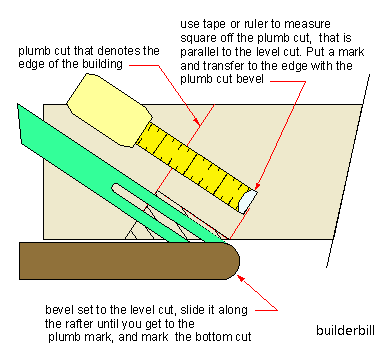 use tape or ruler to measure square off the plumb cut, that is parallel to the level cut. Put a mark and transfer to the edge with the plumb cut bevel

plumb cut that denotes the edge of the building

bevel set to the level cut, slide it along the rafter until you get to the plumb mark, and mark the bottom cut

builderbill