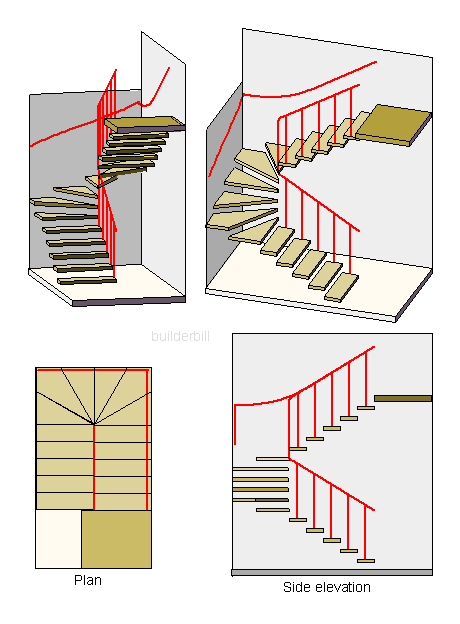 builderbill

Plan

Side elevation