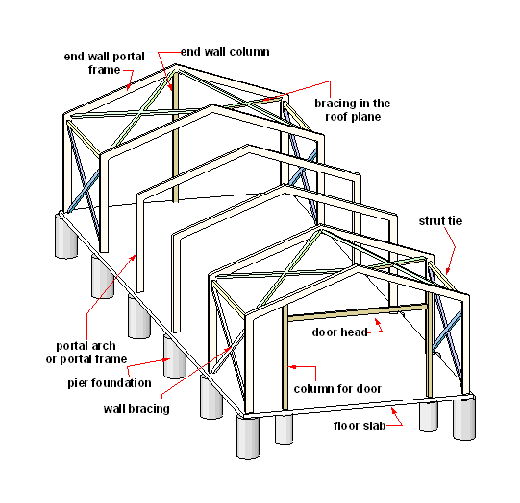 end wall portal frame

end wall column

bracing in the roof plane

strut tie

door head

portal arch or portal frame

pier foundation

column for door

wall bracing

floor slab