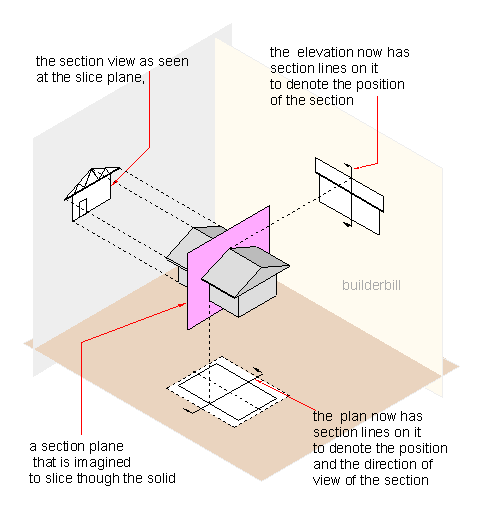 the section view as seen at the slice plane,

the elevation now has section lines on it to denote the position of the section

builderbill

a section plane that is imagined to slice though the solid

the plan now has section lines on it to denote the position and the direction of view of the section